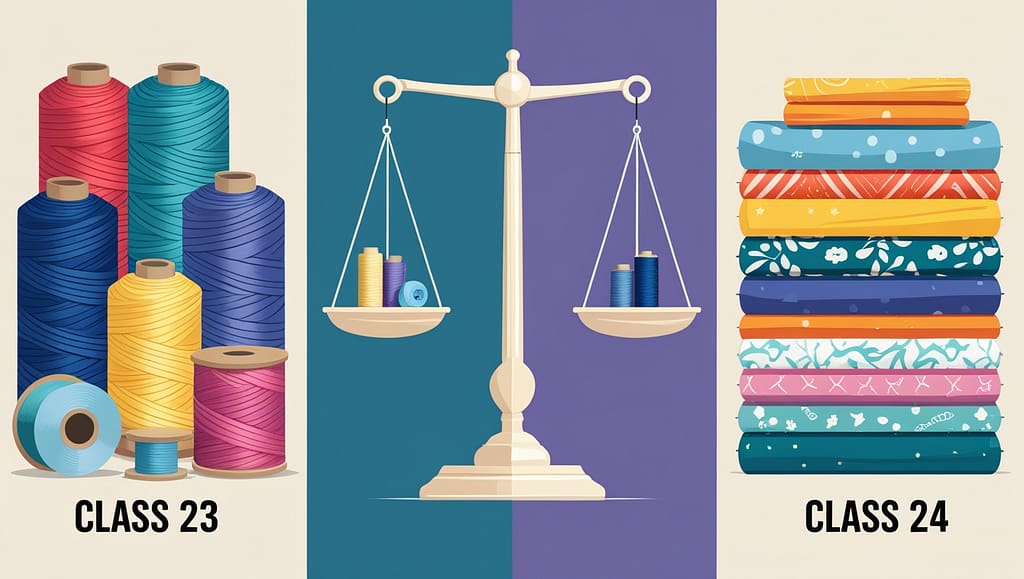 CLASS 23

CLASS 24